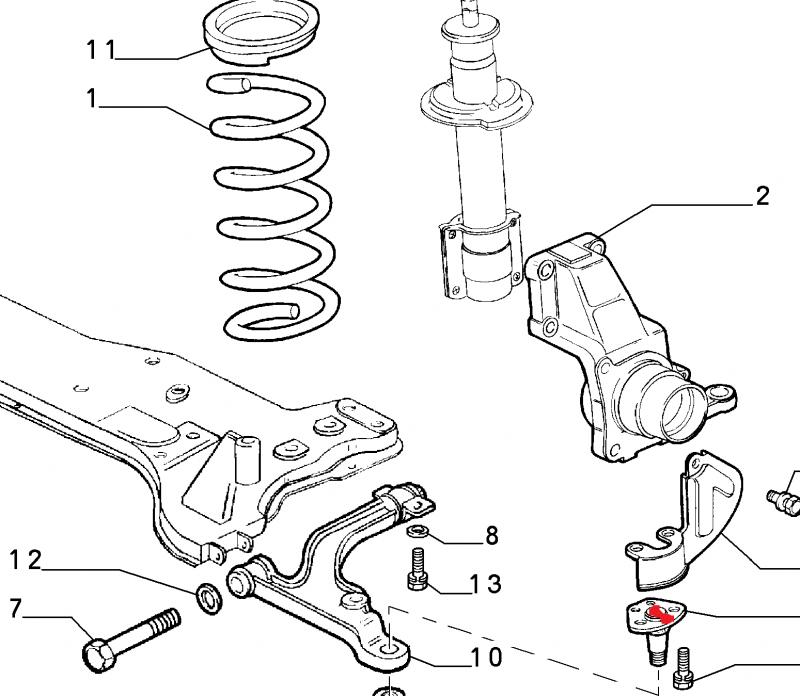 11
1
2
8
12
13
7
10